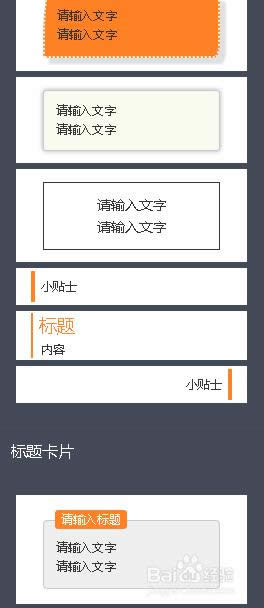 请输入文字
请输入文字

请输入文字
请输入文字

请输入文字
请输入文字

小贴士

标题
内容

小贴士

标题卡片

请输入标题
请输入文字
请输入文字

Baidu经验